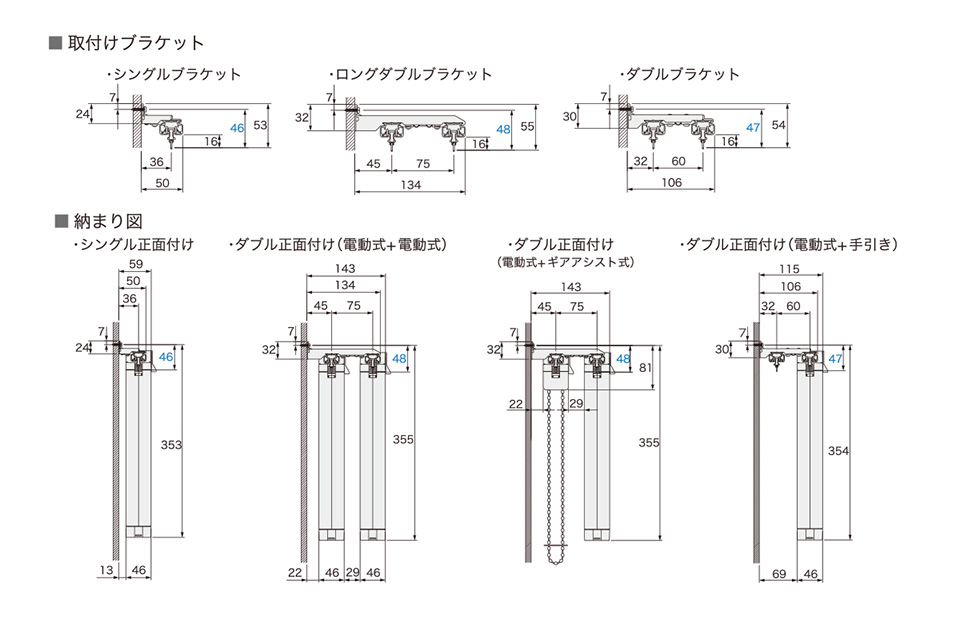 ■ 取付けブラケット

・シングルブラケット

7
24
46
53
16
36
50

・ロングダブルブラケット

7
32
48
55
16
45
75
134

・ダブルブラケット

7
30
47
54
16
32
60
106

■ 納まり図

・シングル正面付け

59
50
36
7
24
46
353
13
46

・ダブル正面付け（電動式+電動式）

143
134
45
75
7
32
48
355
22
46
29
46

・ダブル正面付け
（電動式+ギアアシスト式）

143
45
75
7
32
48
81
22
29
355

・ダブル正面付け（電動式+手引き）

115
106
32
60
7
30
47
354
69
46